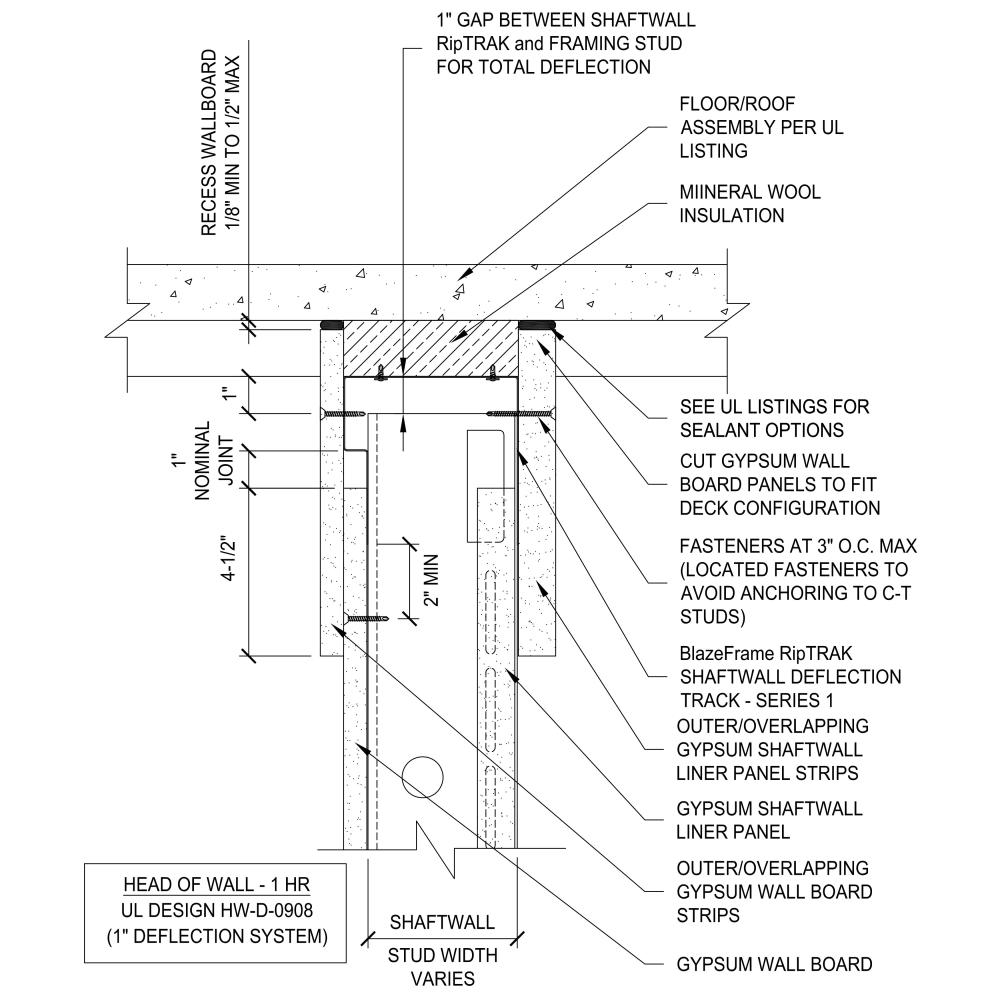 1" GAP BETWEEN SHAFTWALL RipTRAK and FRAMING STUD FOR TOTAL DEFLECTION

RECESS WALLBOARD 1/8" MIN TO 1/2" MAX

FLOOR/ROOF ASSEMBLY PER UL LISTING

MIINERAL WOOL INSULATION

1"

1" NOMINAL JOINT

4-1/2"

2" MIN

SEE UL LISTINGS FOR SEALANT OPTIONS

CUT GYPSUM WALL BOARD PANELS TO FIT DECK CONFIGURATION

FASTENERS AT 3" O.C. MAX (LOCATED FASTENERS TO AVOID ANCHORING TO C-T STUDS)

BlazeFrame RipTRAK SHAFTWALL DEFLECTION TRACK - SERIES 1

OUTER/OVERLAPPING GYPSUM SHAFTWALL LINER PANEL STRIPS

GYPSUM SHAFTWALL LINER PANEL

OUTER/OVERLAPPING GYPSUM WALL BOARD STRIPS

GYPSUM WALL BOARD

HEAD OF WALL - 1 HR
UL DESIGN HW-D-0908
(1" DEFLECTION SYSTEM)

SHAFTWALL STUD WIDTH VARIES