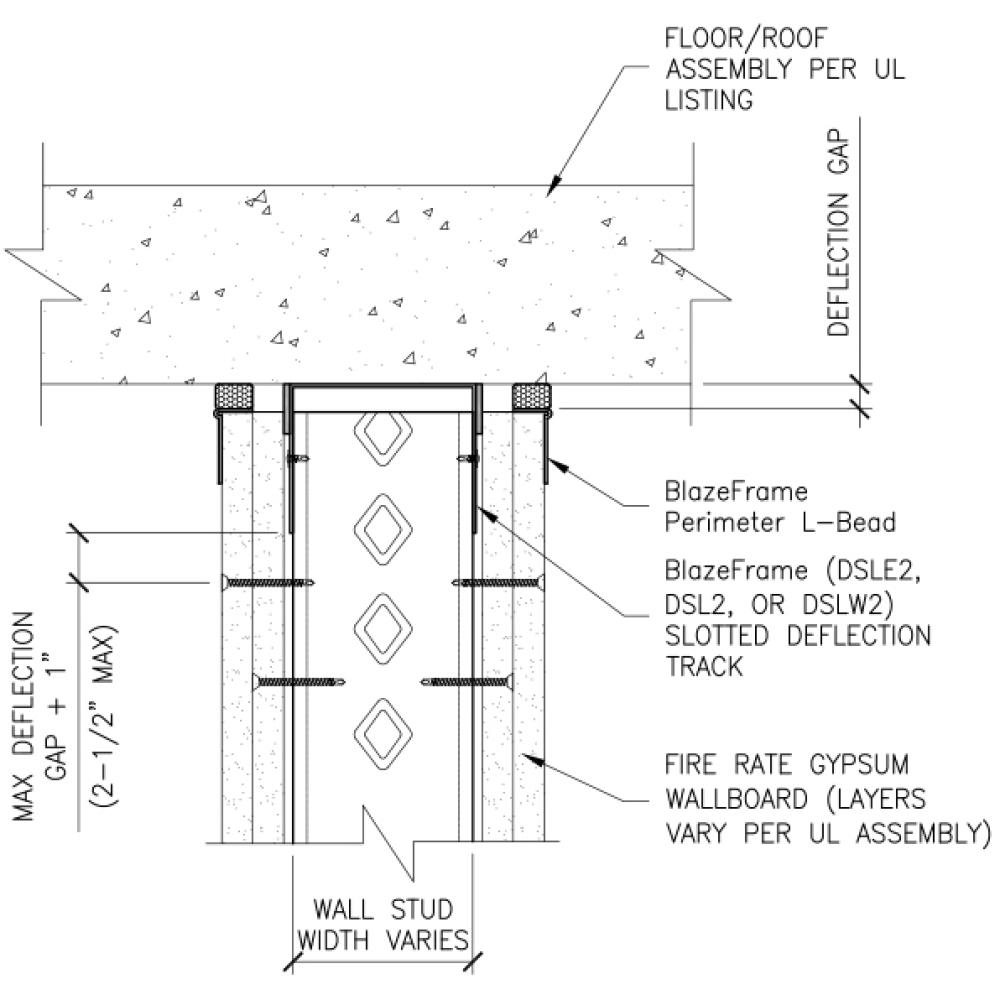 FLOOR/ROOF ASSEMBLY PER UL LISTING

DEFLECTION GAP

BlazeFrame Perimeter L-Bead

BlazeFrame (DSLE2, DSL2, OR DSLW2) SLOTTED DEFLECTION TRACK

MAX DEFLECTION GAP + 1" (2-1/2" MAX)

FIRE RATE GYPSUM WALLBOARD (LAYERS VARY PER UL ASSEMBLY)

WALL STUD WIDTH VARIES